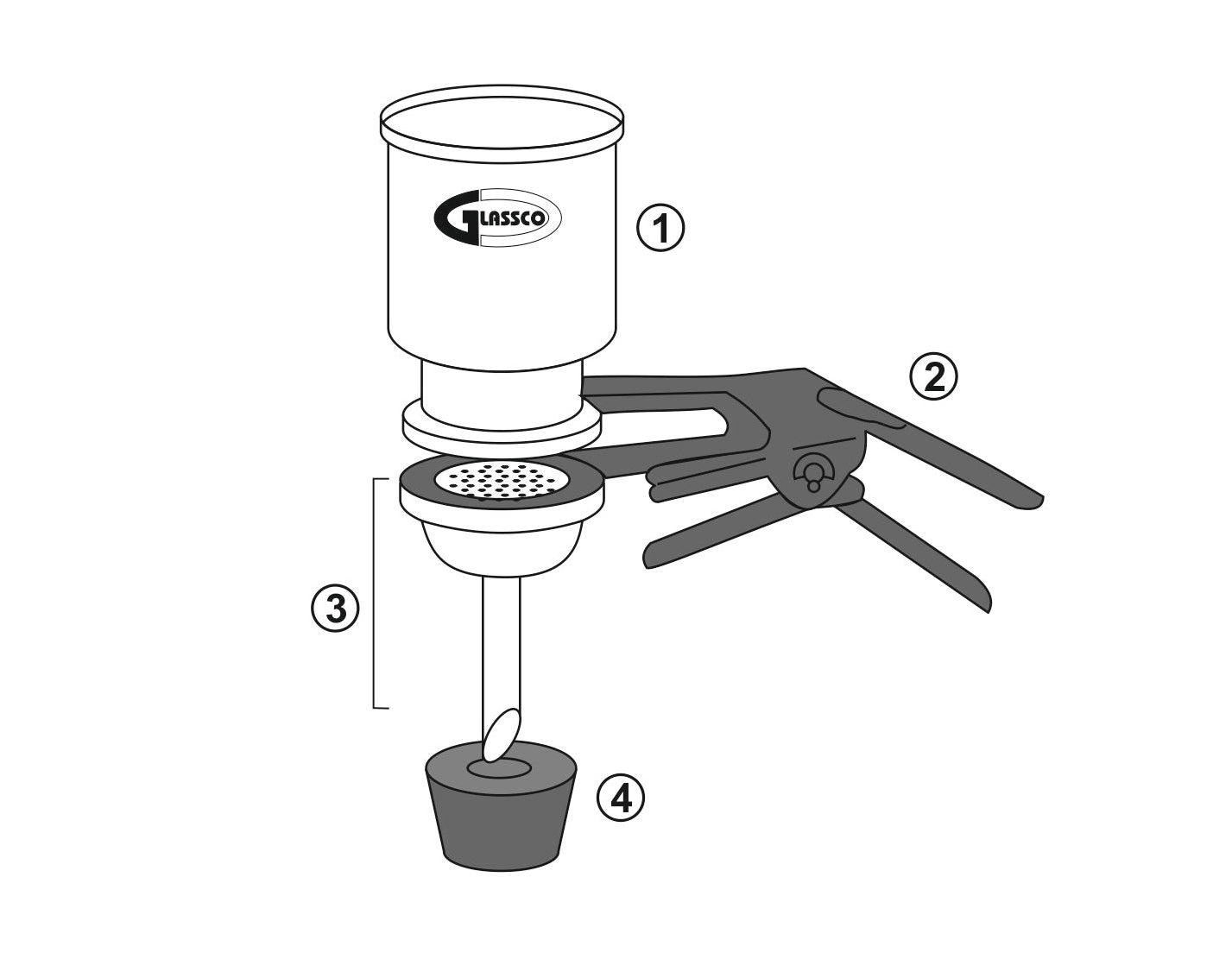 GLASSCO

1

2

3

4