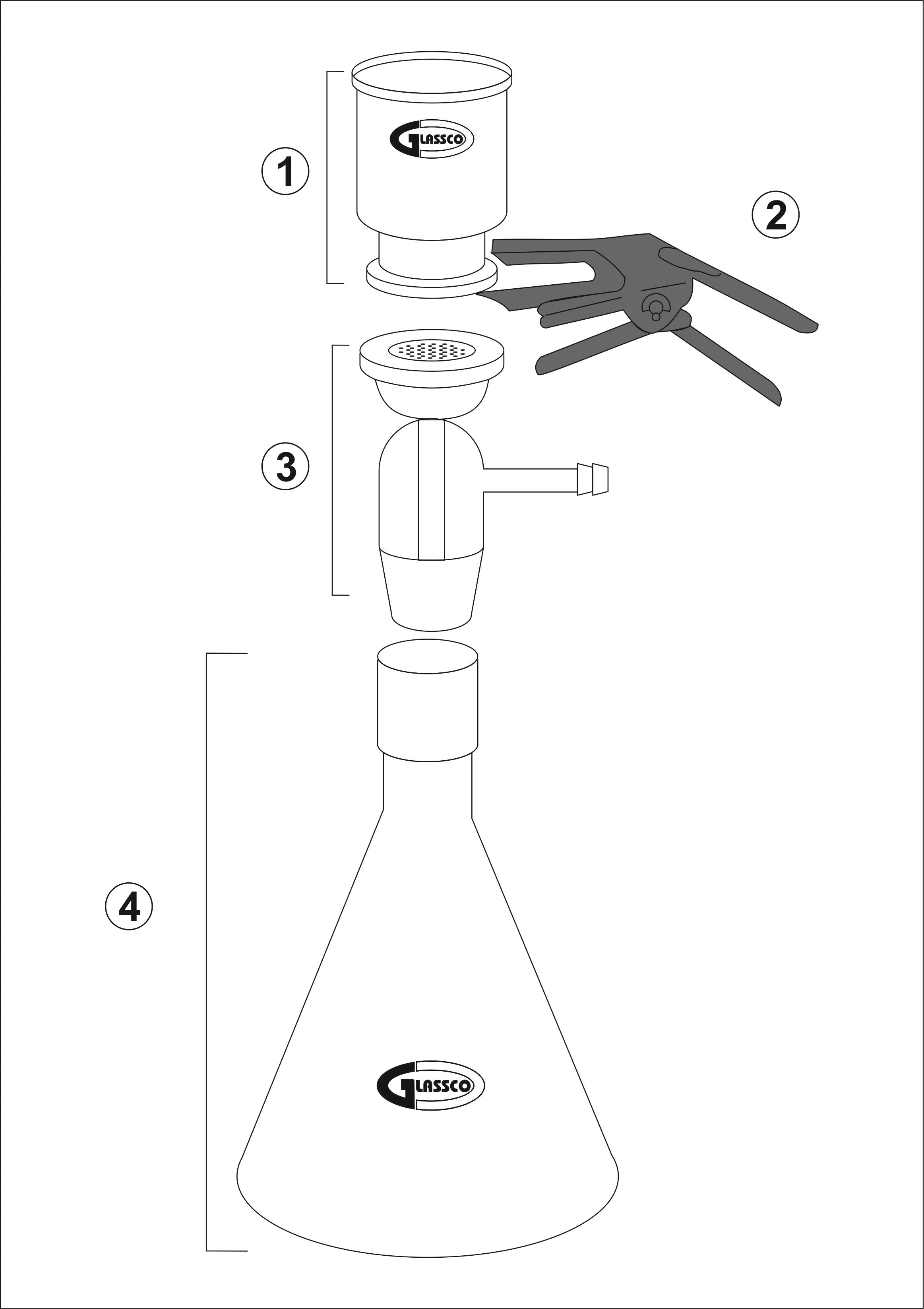 GLASSCO

1

2

3

4

GLASSCO