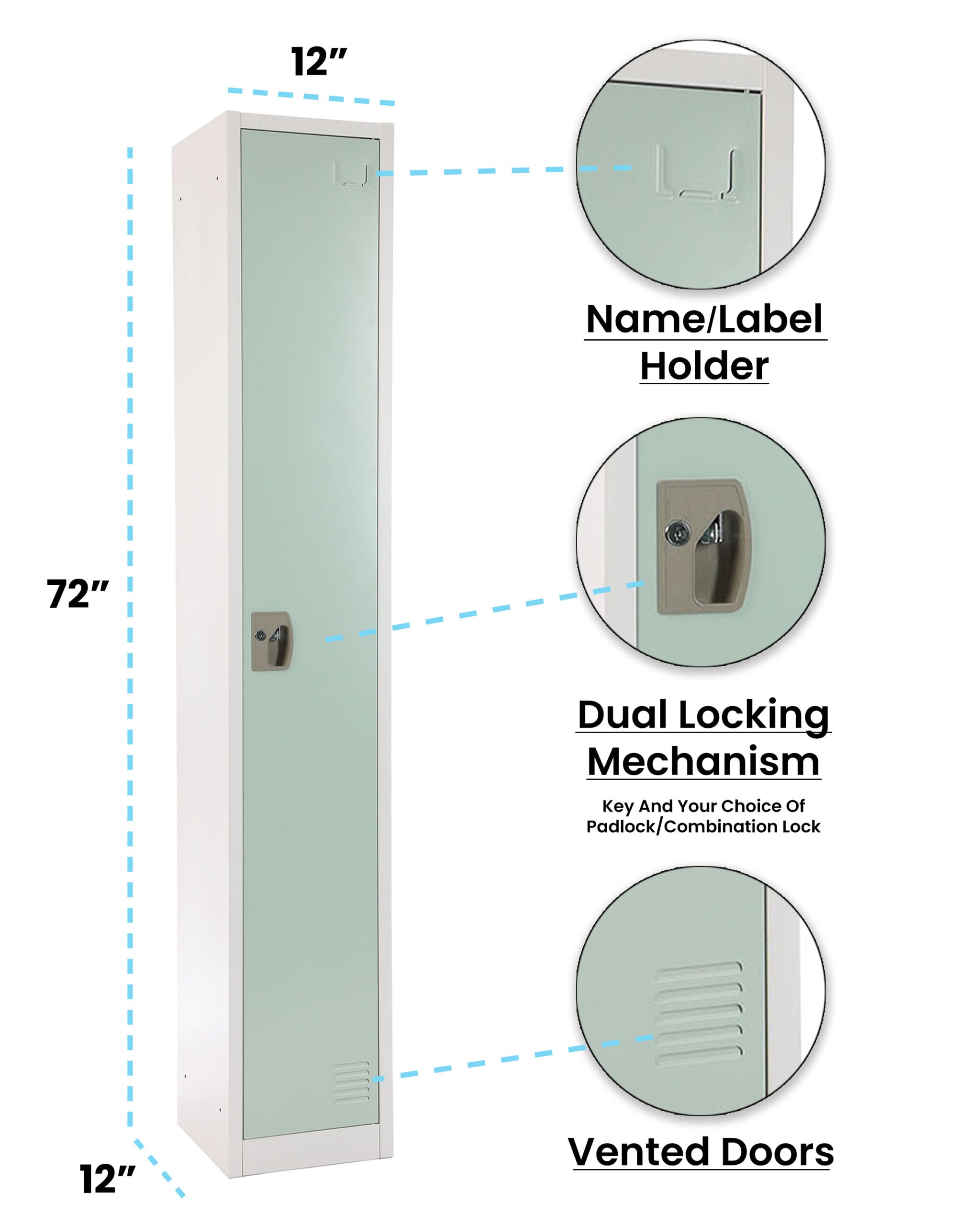 12"

72"

12"

Name/Label Holder

Dual Locking Mechanism

Key And Your Choice Of Padlock/Combination Lock

Vented Doors