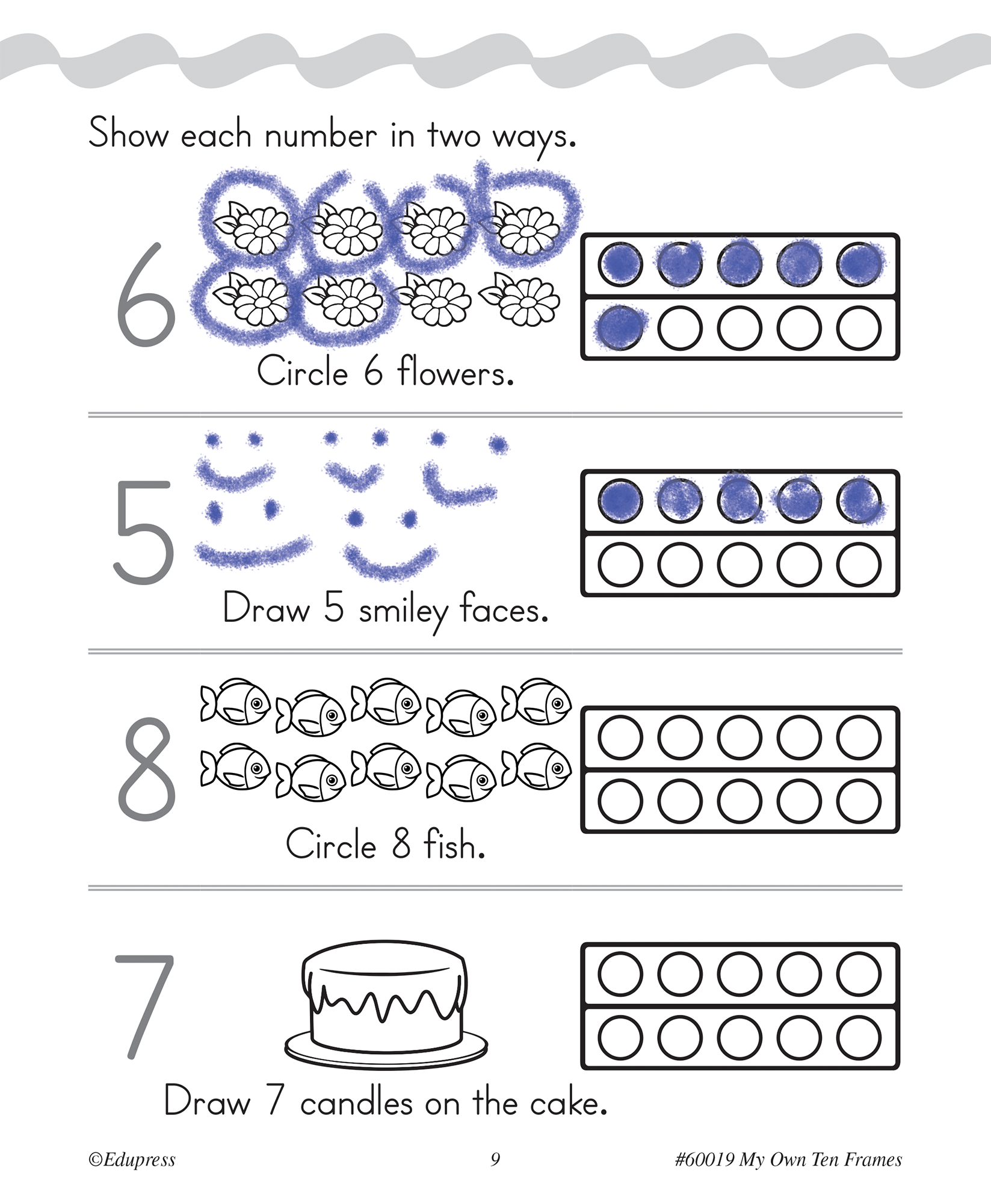 Show each number in two ways.

6

Circle 6 flowers.

5

Draw 5 smiley faces.

8

Circle 8 fish.

7

Draw 7 candles on the cake.

©Edupress 9 #60019 My Own Ten Frames